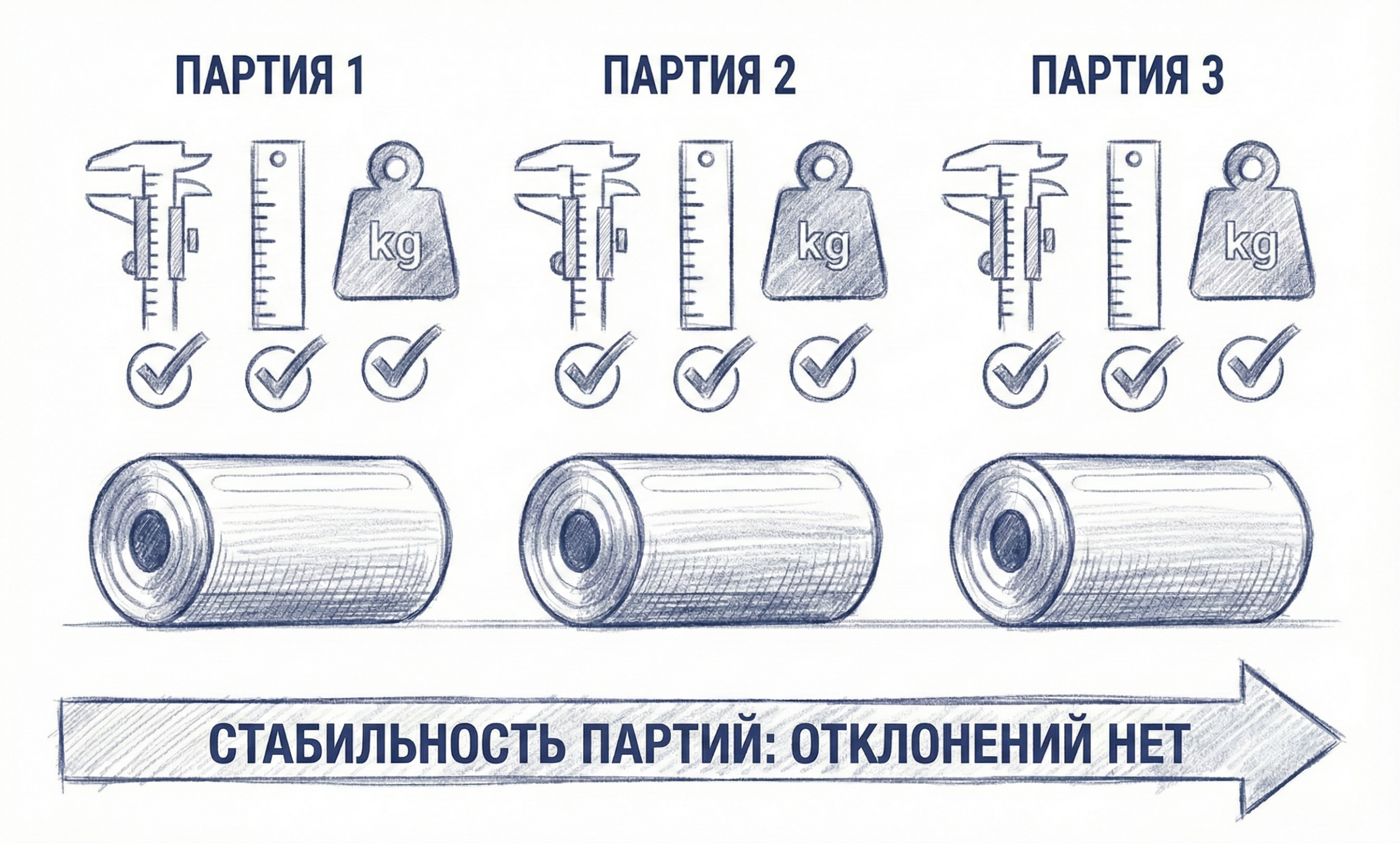 ПАРТИЯ 1

ПАРТИЯ 2

ПАРТИЯ 3

kg

kg

kg

СТАБИЛЬНОСТЬ ПАРТИЙ: ОТКЛОНЕНИЙ НЕТ